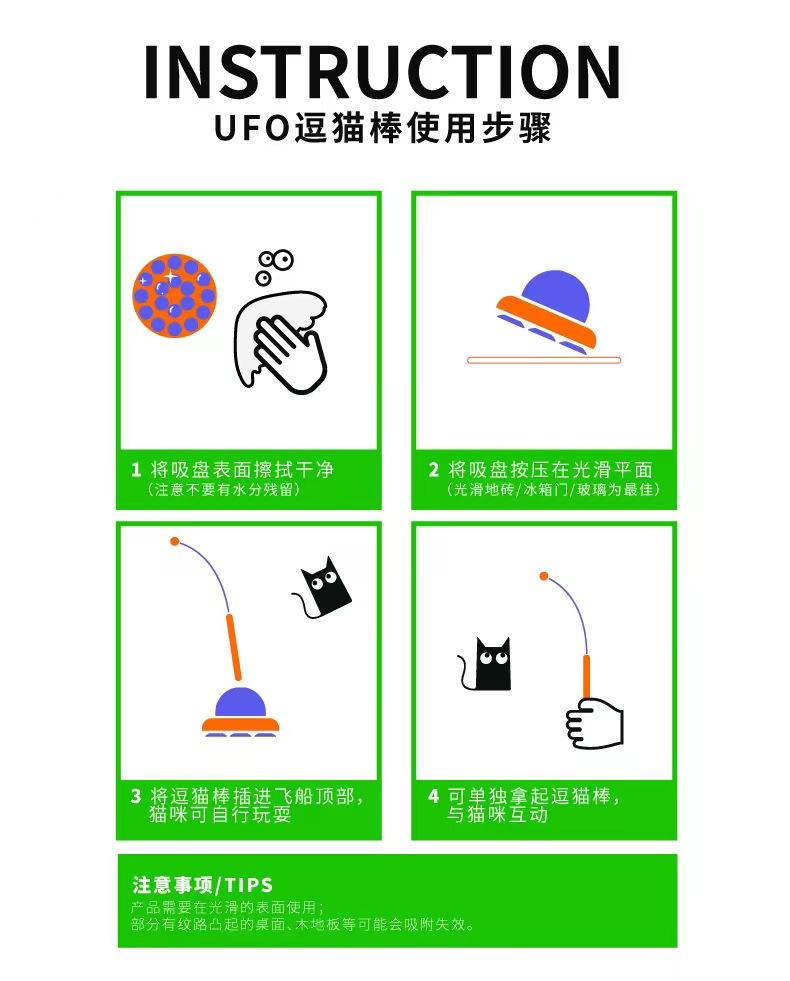 INSTRUCTION
UFO逗猫棒使用步骤

1 将吸盘表面擦拭干净
(注意不要有水分残留)

2 将吸盘按压在光滑平面
(光滑地砖/冰箱门/玻璃为最佳)

3 将逗猫棒插进飞船顶部,猫咪可自行玩耍

4 可单独拿起逗猫棒,与猫咪互动

注意事项/TIPS
产品需要在光滑的表面使用;
部分有纹路凸起的桌面、木地板等可能会吸附失效。